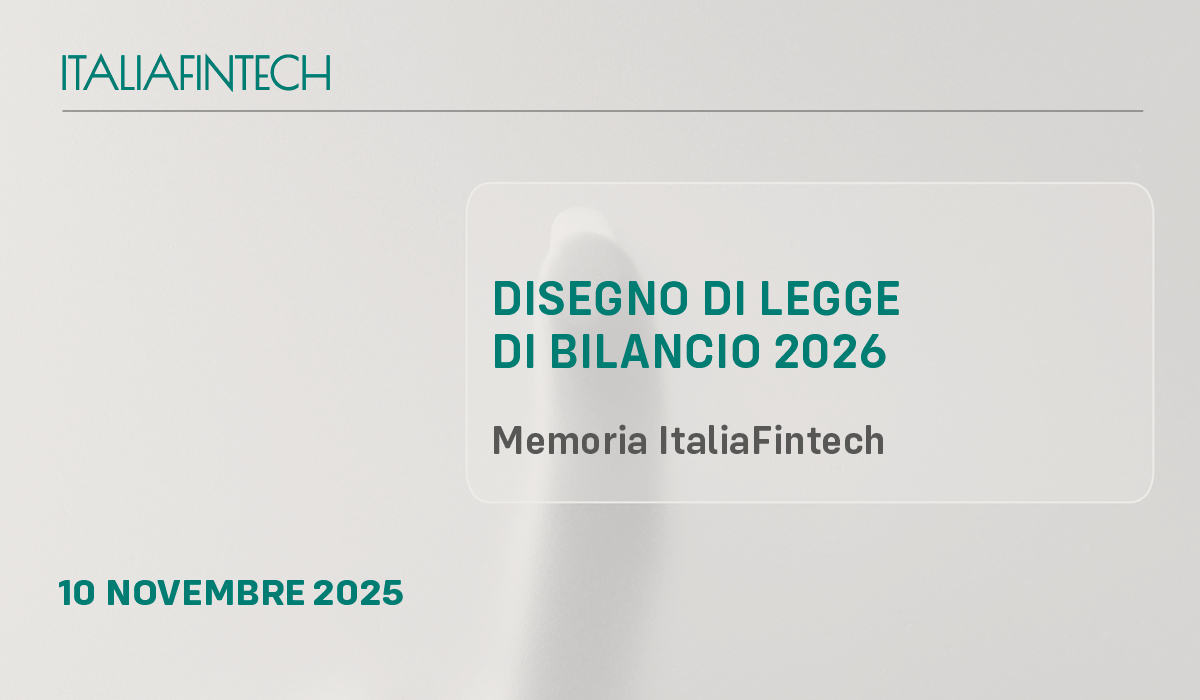 ITALIAFINTECH

DISEGNO DI LEGGE
DI BILANCIO 2026

Memoria ItaliaFintech

10 NOVEMBRE 2025